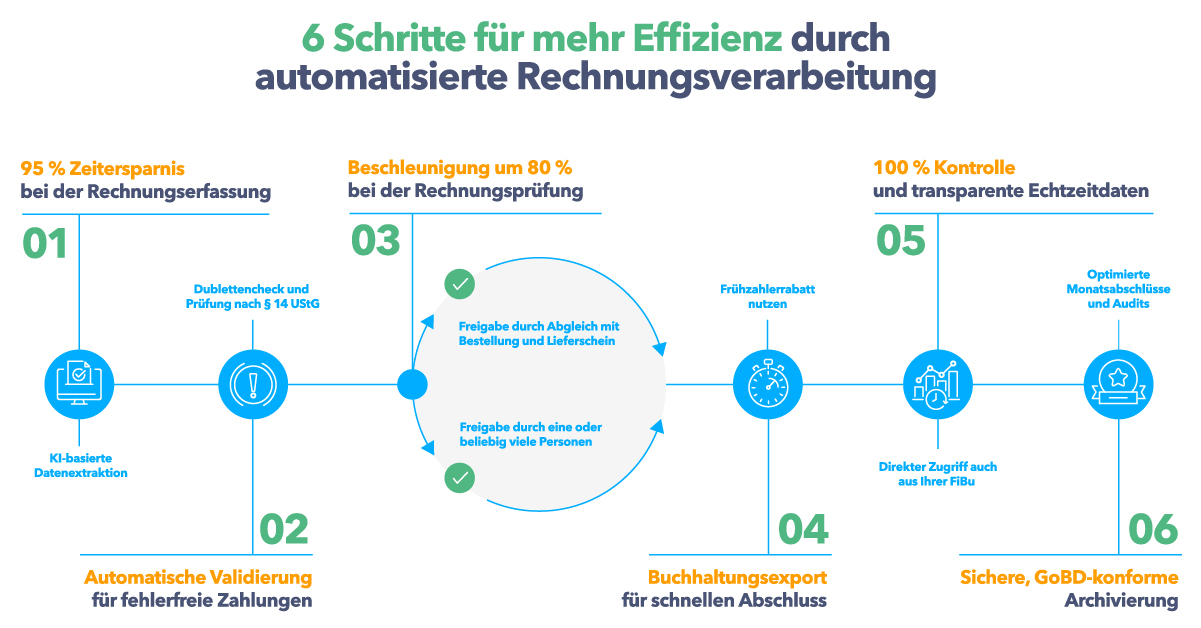 6 Schritte für mehr Effizienz durch automatisierte Rechnungsverarbeitung

95 % Zeitersparnis
bei der Rechnungserfassung

01

KI-basierte Datenextraktion

Dublettencheck und Prüfung nach § 14 UStG

02

Automatische Validierung
für fehlerfreie Zahlungen

Beschleunigung um 80 %
bei der Rechnungsprüfung

03

Freigabe durch Abgleich mit Bestellung und Lieferschein

Freigabe durch eine oder beliebig viele Personen

Frühzahlerrabatt nutzen

04

Buchhaltungsexport
für schnellen Abschluss

100 % Kontrolle
und transparente Echtzeitdaten

05

Direkter Zugriff auch aus Ihrer FiBu

Optimierte Monatsabschlüsse und Audits

06

Sichere, GoBD-konforme
Archivierung